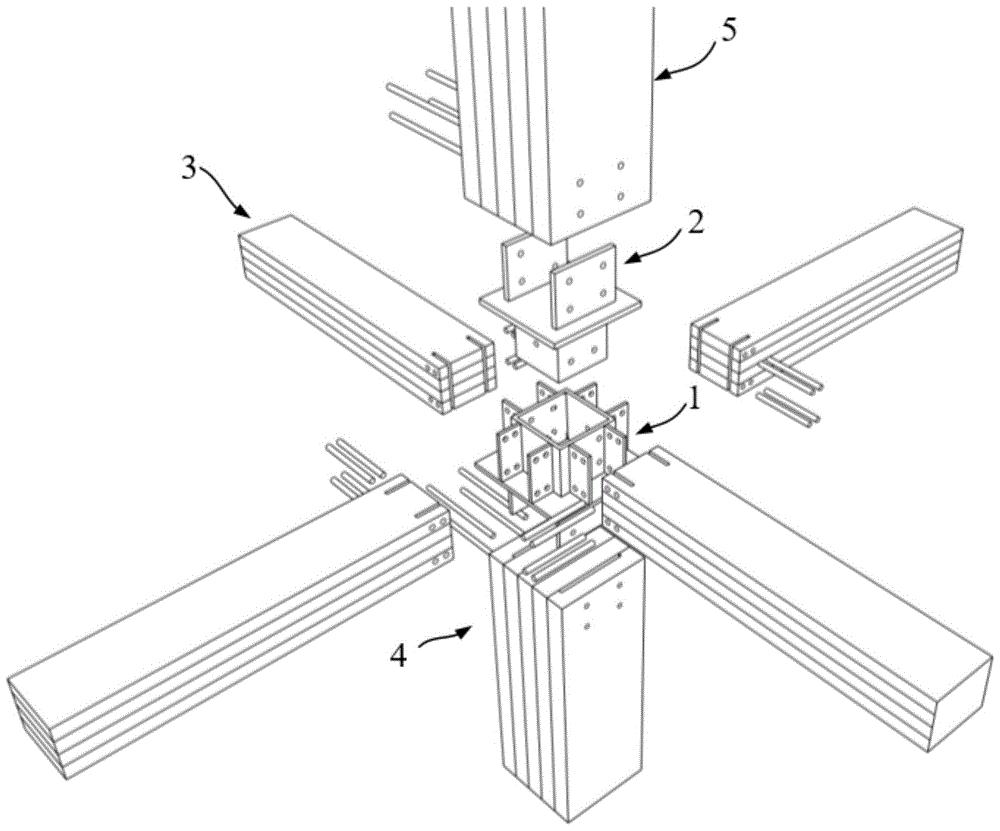 5
3
2
1
4